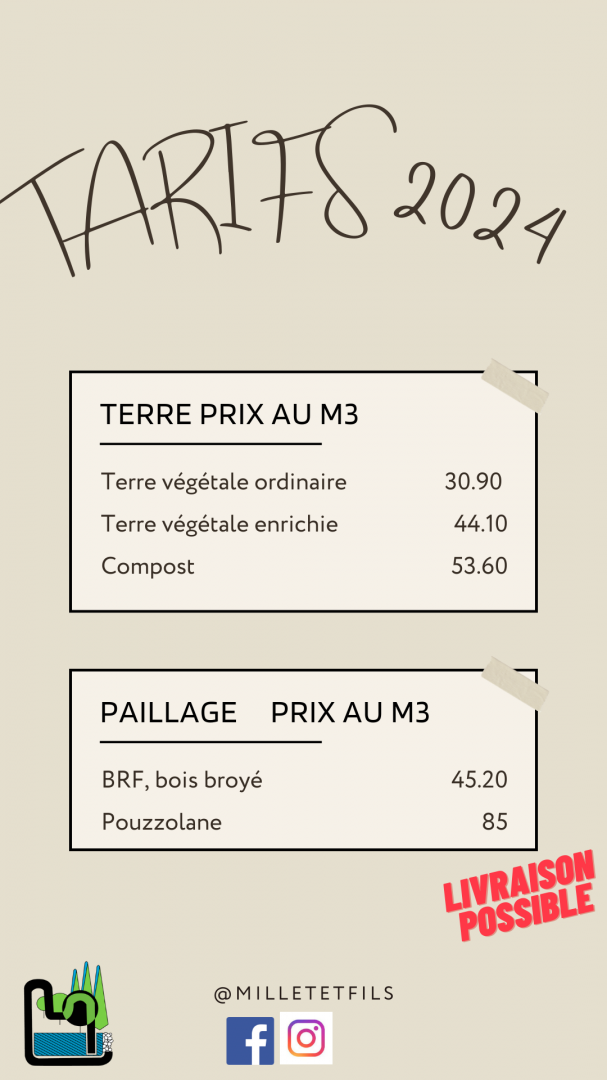 TARIFS 2024

TERRE PRIX AU M3

Terre végétale ordinaire 30.90

Terre végétale enrichie 44.10

Compost 53.60

PAILLAGE PRIX AU M3

BRF, bois broyé 45.20

Pouzzolane 85

LIVRAISON POSSIBLE

@MILLETETFILS